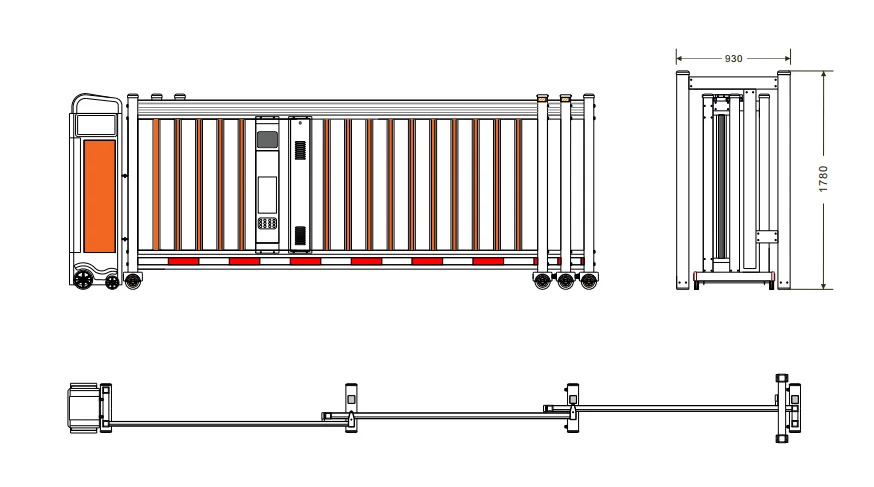 930

1780